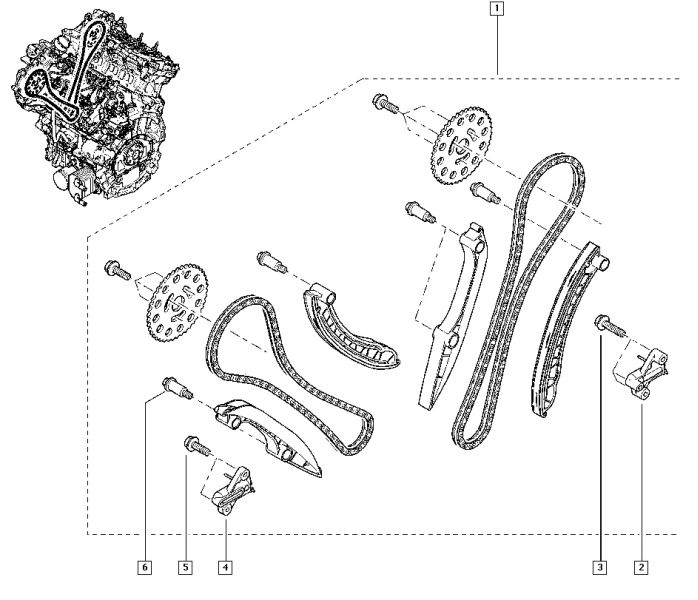 1

6 5 4

3 2